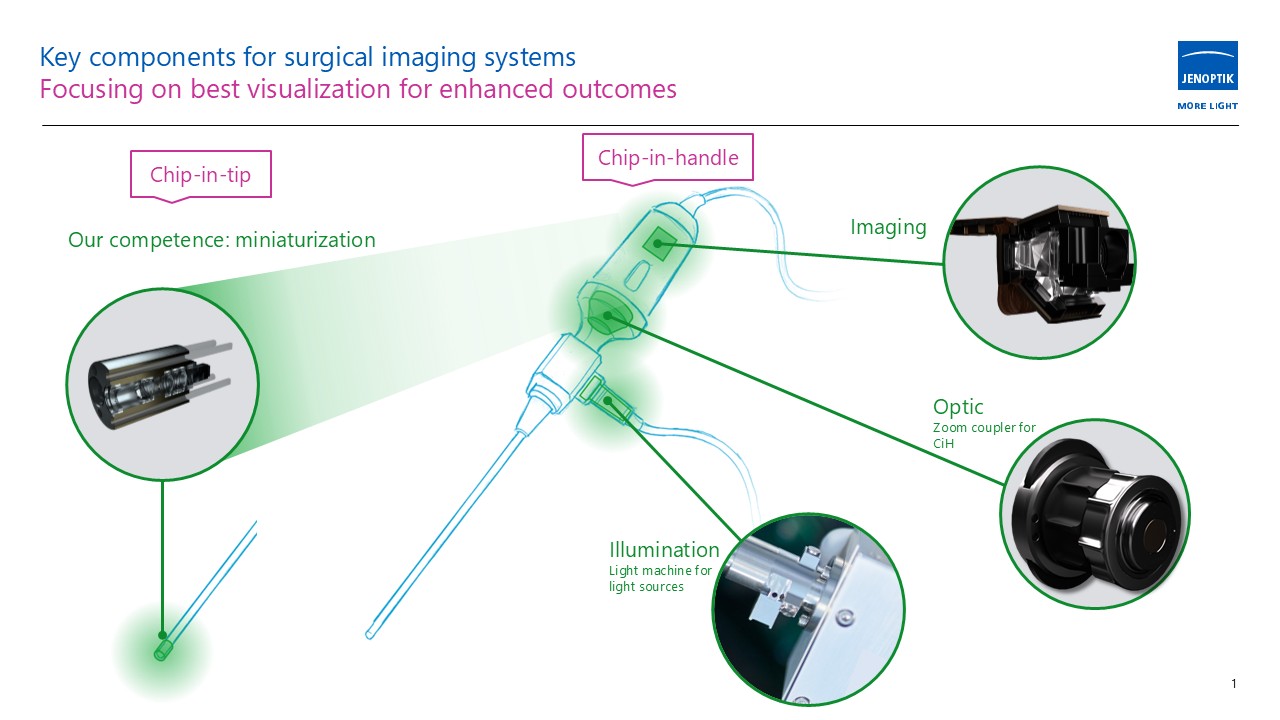 Key components for surgical imaging systems
Focusing on best visualization for enhanced outcomes

JENOPTIK
MORE LIGHT

Chip-in-tip

Our competence: miniaturization

Chip-in-handle

Imaging

Optic
Zoom coupler for CiH

Illumination
Light machine for light sources

1